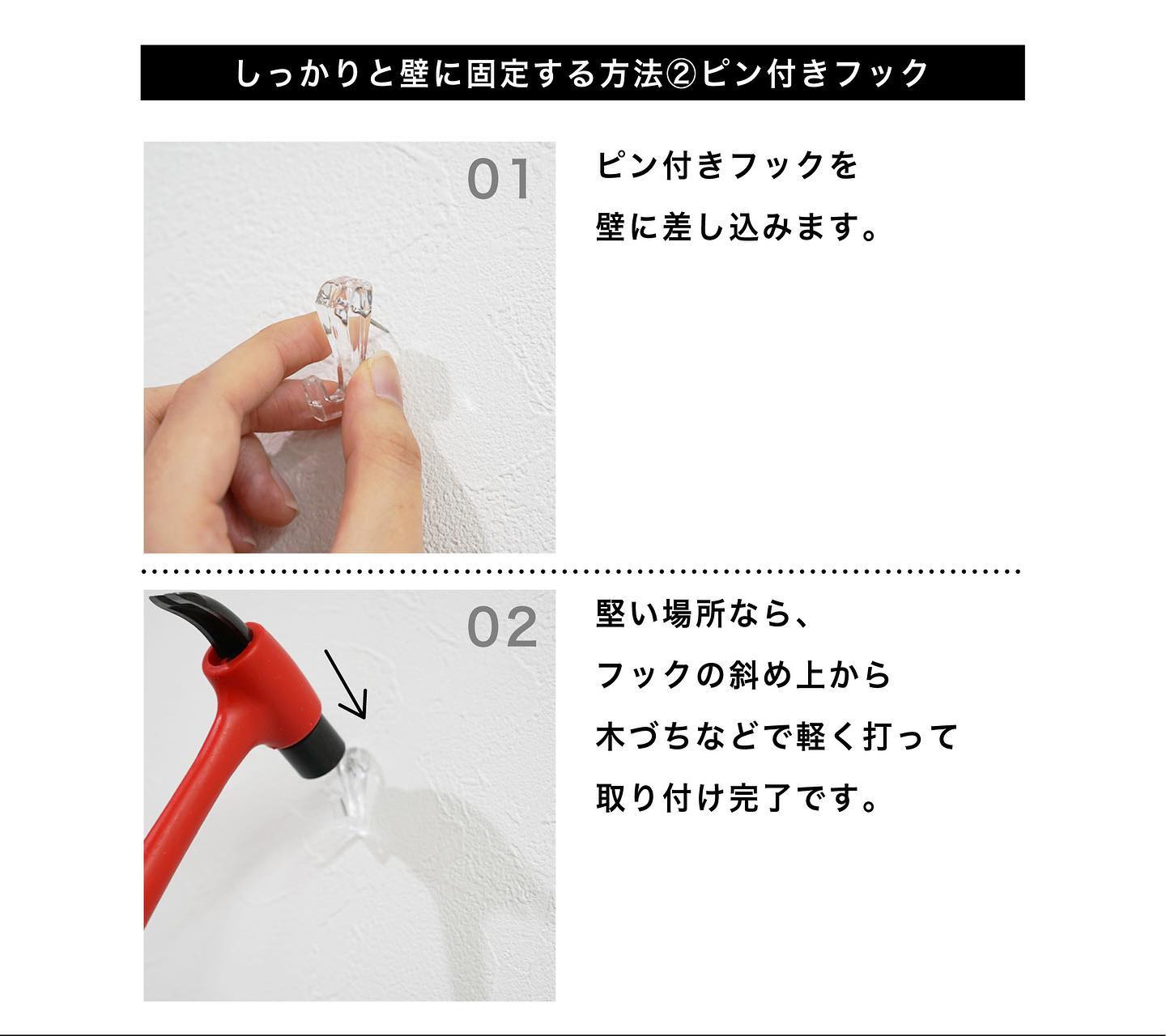 しっかりと壁に固定する方法②ピン付きフック

01

ピン付きフックを
壁に差し込みます。

02

堅い場所なら、
フックの斜め上から
木づちなどで軽く打って
取り付け完了です。