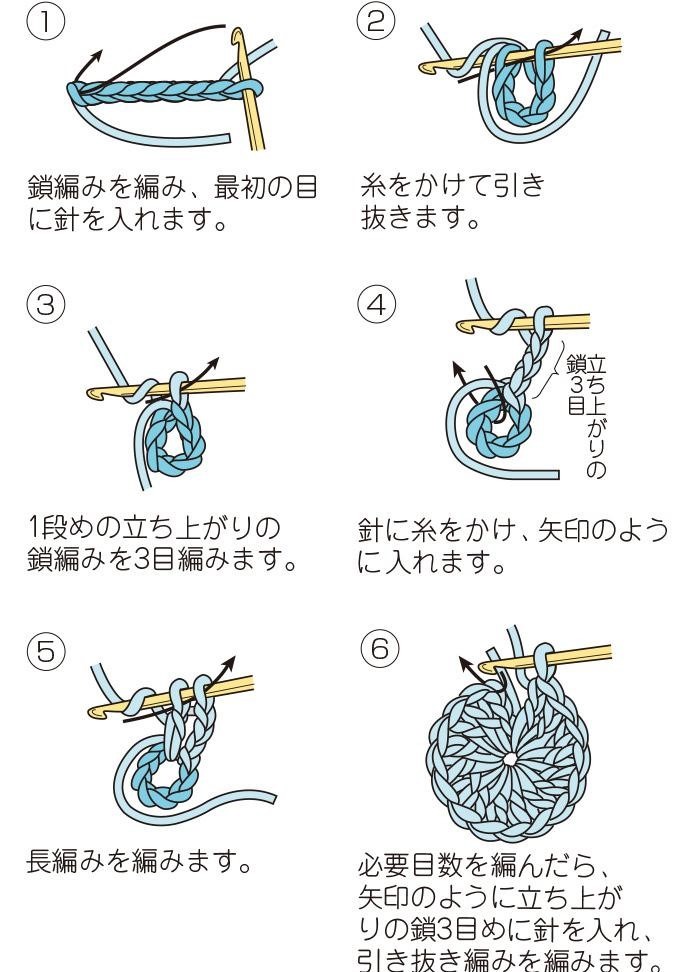 ①

鎖編みを編み、最初の目に針を入れます。

②

糸をかけて引き抜きます。

③

1段めの立ち上がりの鎖編みを3目編みます。

④

立ち上がりの鎖3目

針に糸をかけ、矢印のように入れます。

⑤

長編みを編みます。

⑥

必要目数を編んだら、矢印のように立ち上がりの鎖3目めに針を入れ、引き抜き編みを編みます。