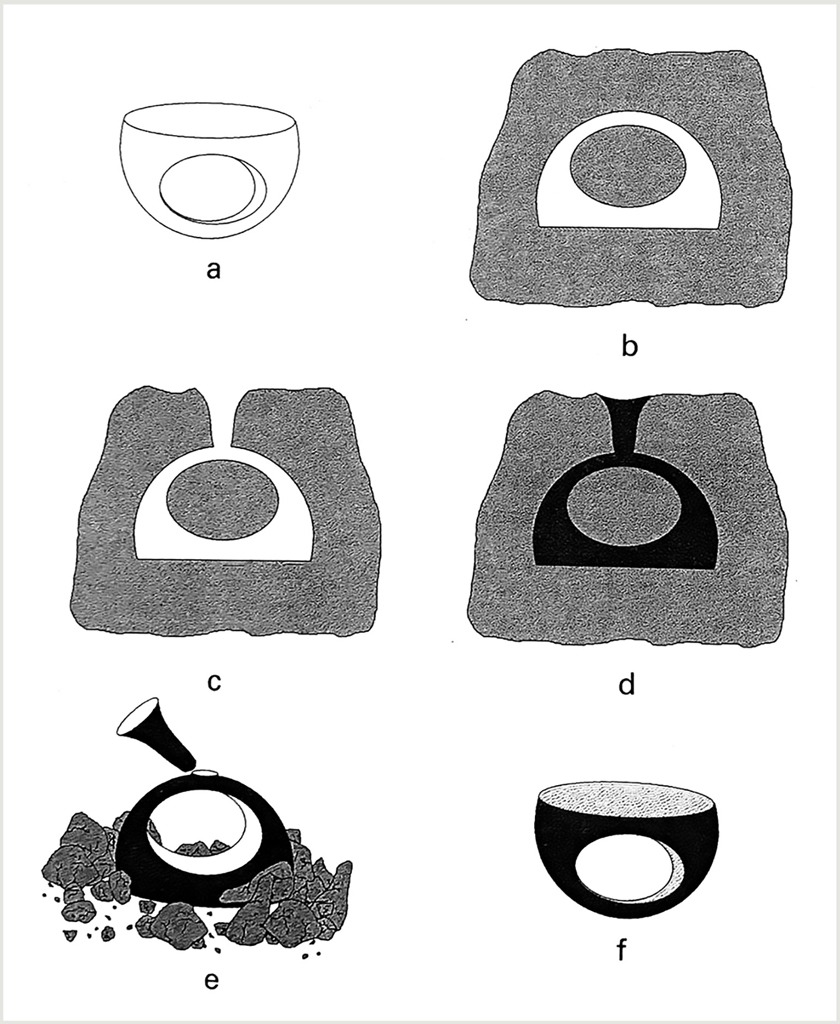 a

b

c

d

e

f