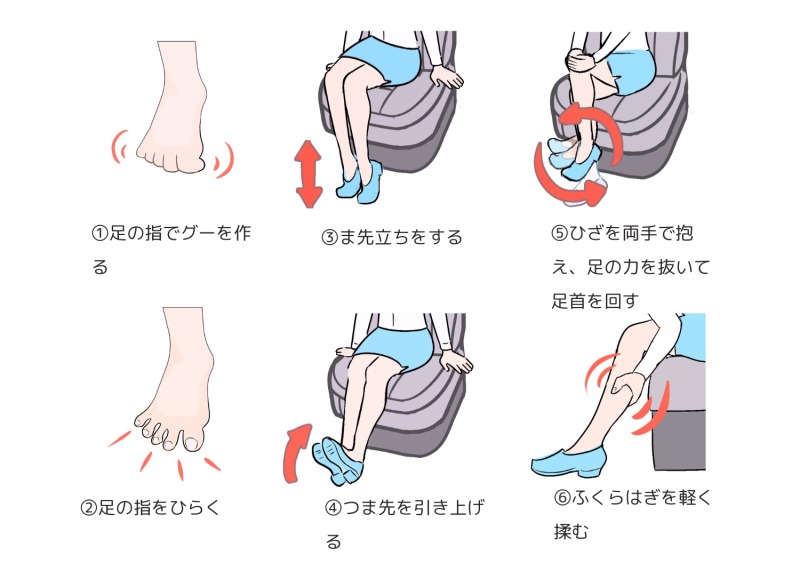 ①足の指でグーを作る

③ま先立ちをする

⑤ひざを両手で抱え、足の力を抜いて足首を回す

②足の指をひらく

④つま先を引き上げる

⑥ふくらはぎを軽く揉む