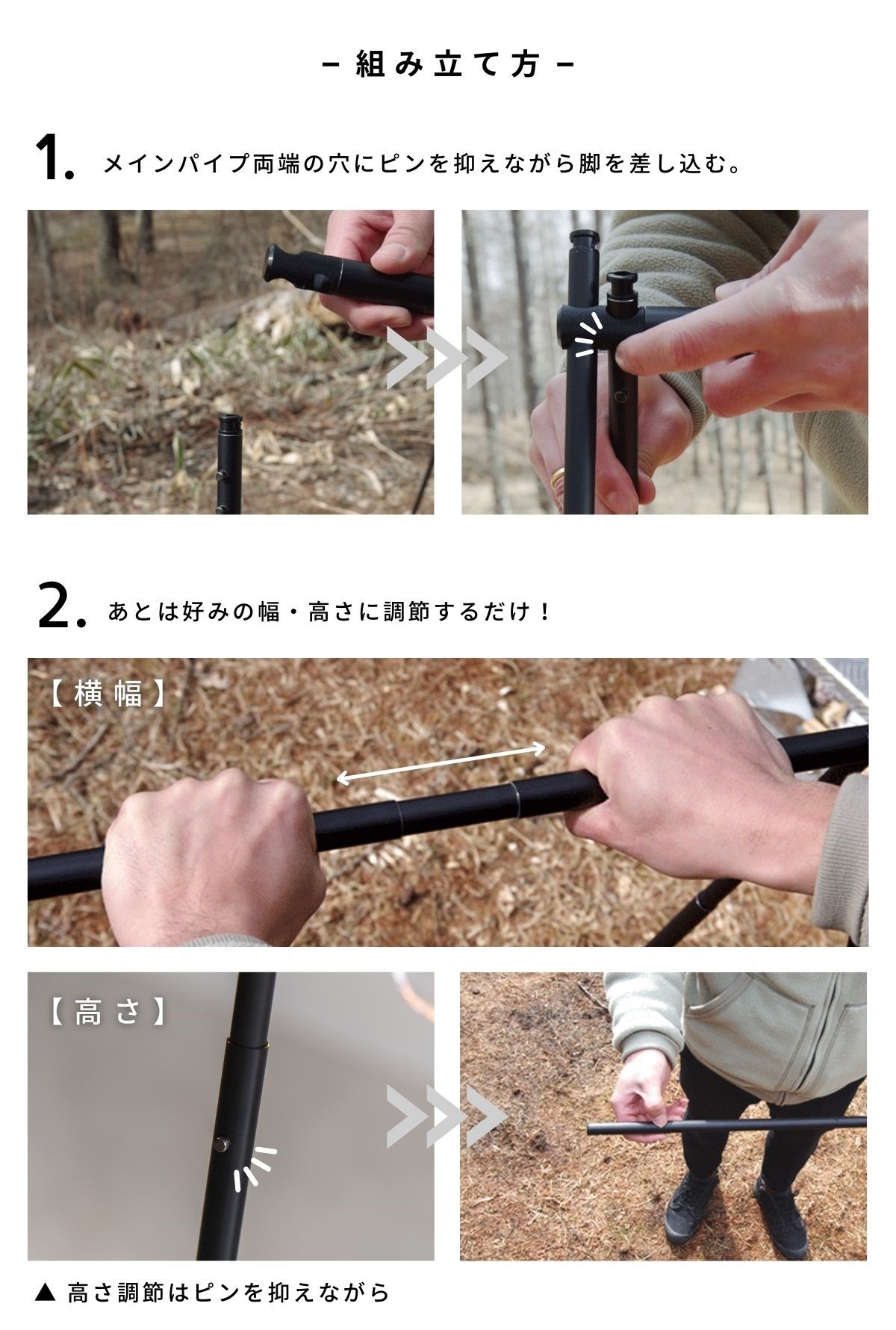 - 組み立て方 -

1. メインパイプ両端の穴にピンを抑えながら脚を差し込む。

2. あとは好みの幅・高さに調節するだけ！

【横幅】

【高さ】

▲ 高さ調節はピンを抑えながら