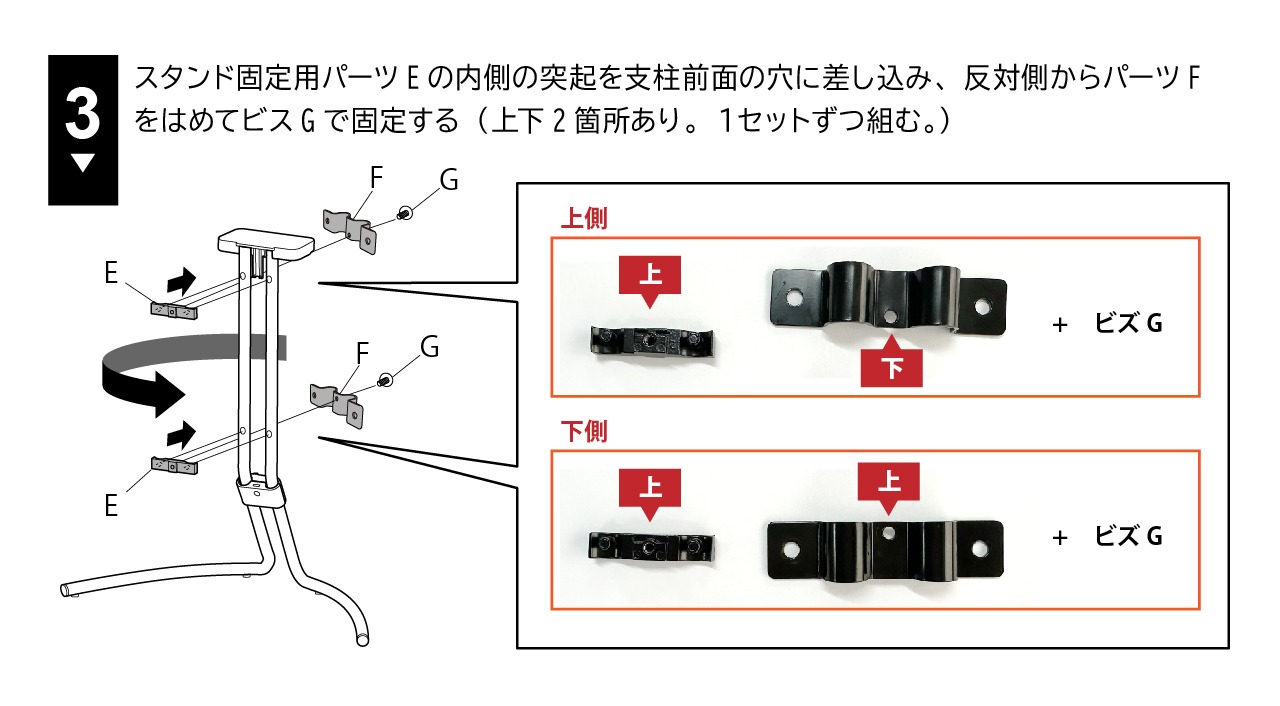 3

スタンド固定用パーツ E の内側の突起を支柱前面の穴に差し込み、反対側からパーツ F をはめてビス G で固定する（上下 2 箇所あり。 1セットずつ組む。）

F
G
E
F
G
E

上側

上

下

+ ビズ G

下側

上

上

+ ビズ G