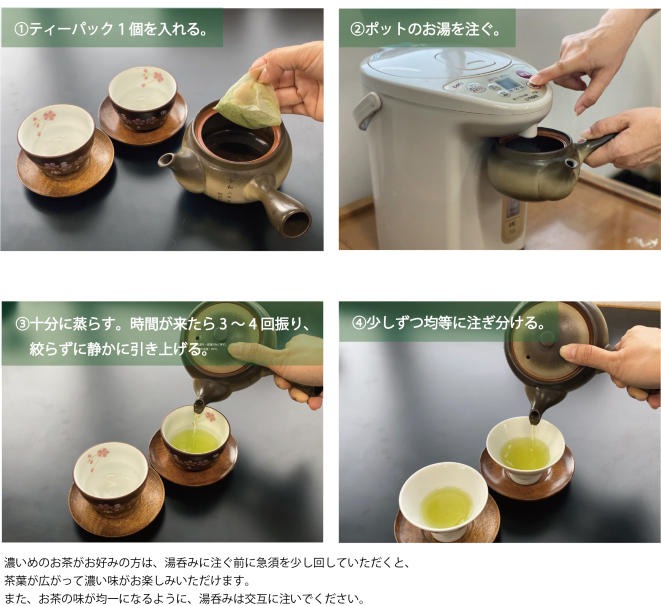 ①ティーパック１個を入れる。

②ポットのお湯を注ぐ。

③十分に蒸らす。時間が来たら３～４回振り、絞らずに静かに引き上げる。

④少しずつ均等に注ぎ分ける。

濃いめのお茶がお好みの方は、湯呑みに注ぐ前に急須を少し回していただくと、茶葉が広がって濃い味がお楽しみいただけます。
また、お茶の味が均一になるように、湯呑みは交互に注いでください。