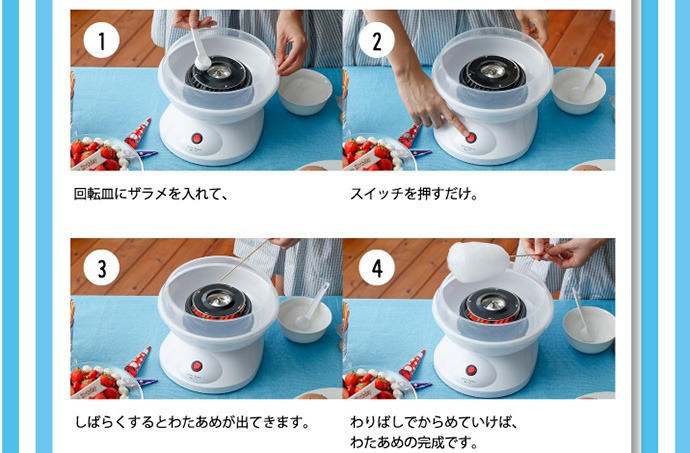 1

回転皿にザラメを入れて、

2

スイッチを押すだけ。

3

しばらくするとわたあめが出てきます。

4

わりばしでからめていけば、わたあめの完成です。