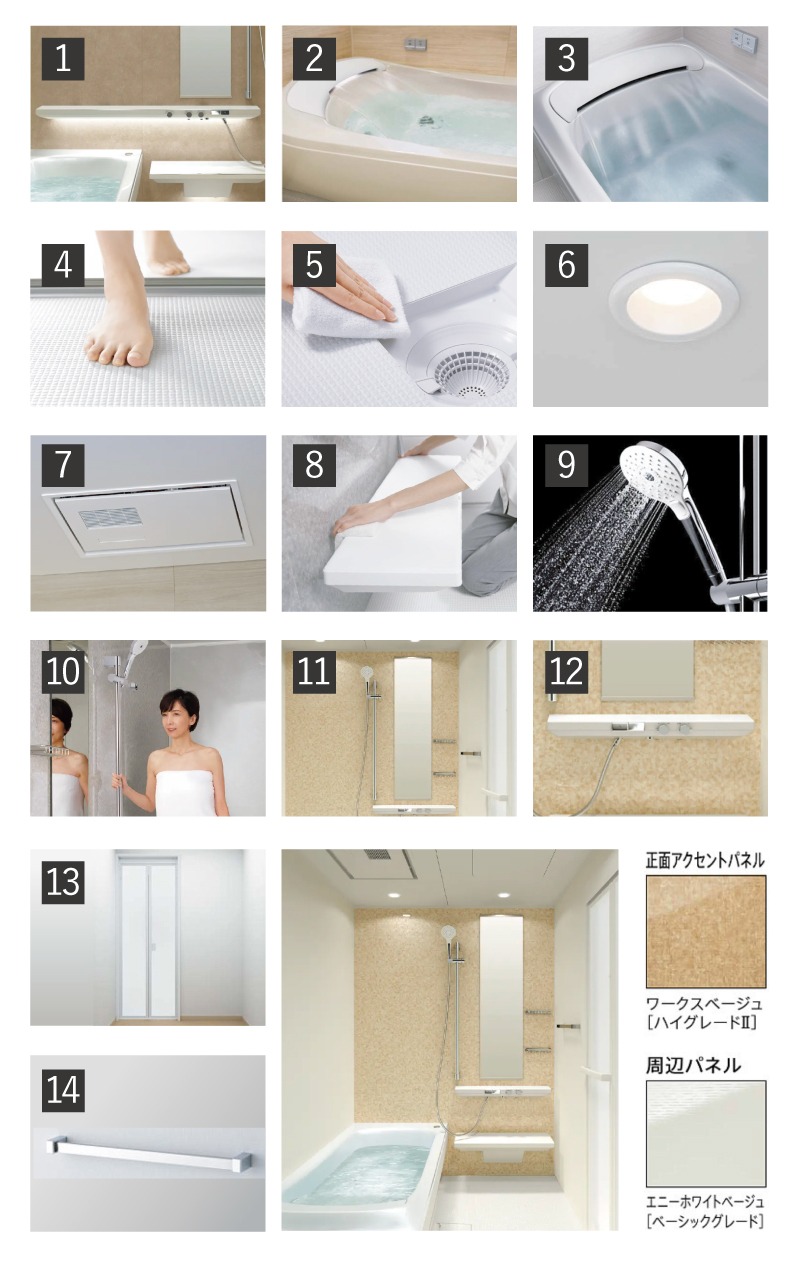 1

2

3

4

5

6

7

8

9

10

11

12

13

14

正面アクセントパネル

ワークスベージュ
［ハイグレードII］

周辺パネル

エニーホワイトベージュ
［ベーシックグレード］