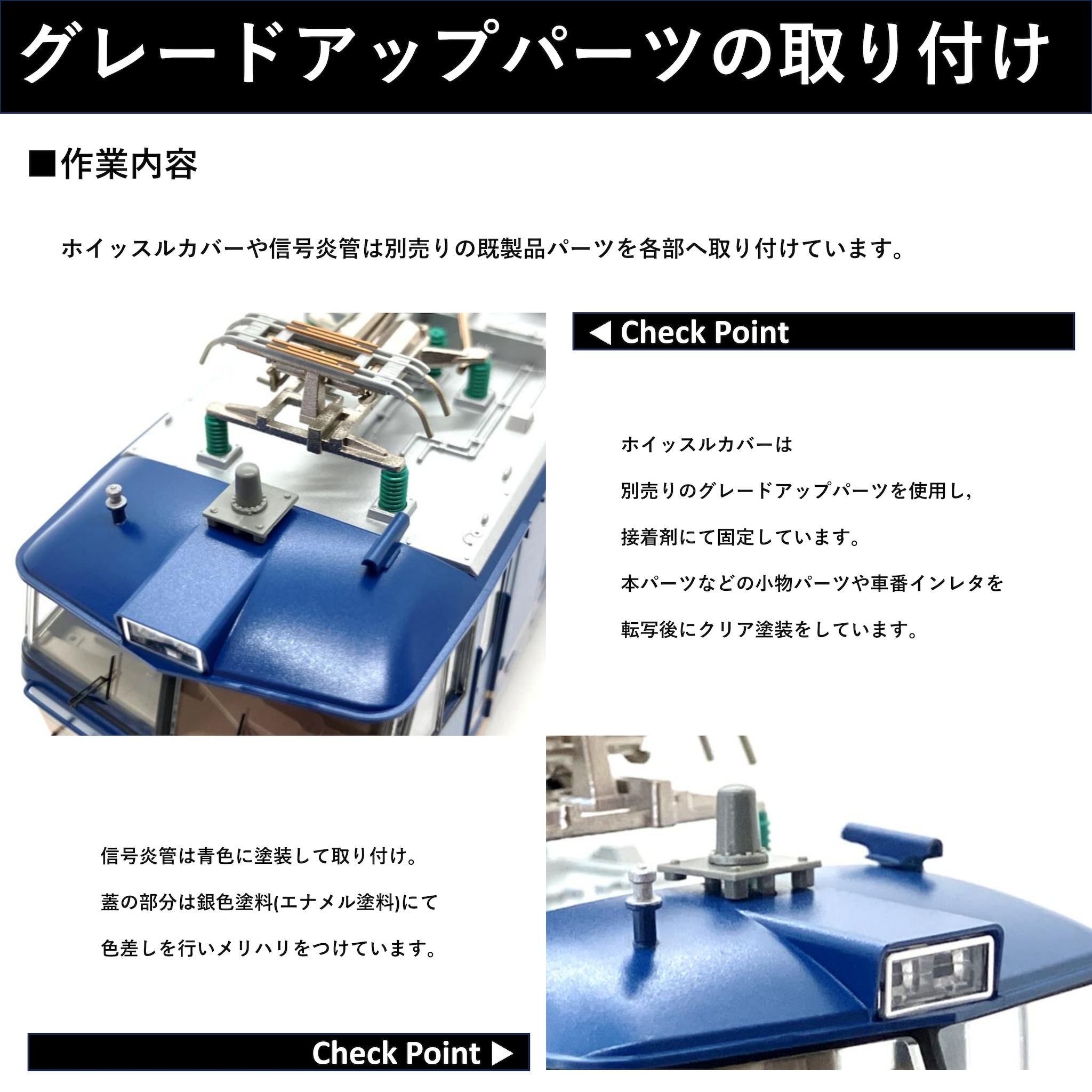 グレードアップパーツの取り付け

■作業内容

ホイッスルカバーや信号炎管は別売りの既製品パーツを各部へ取り付けています。

◀ Check Point

ホイッスルカバーは

別売りのグレードアップパーツを使用し,

接着剤にて固定しています。

本パーツなどの小物パーツや車番インレタを

転写後にクリア塗装をしています。

信号炎管は青色に塗装して取り付け。

蓋の部分は銀色塗料(エナメル塗料)にて

色差しを行いメリハリをつけています。

Check Point ▶