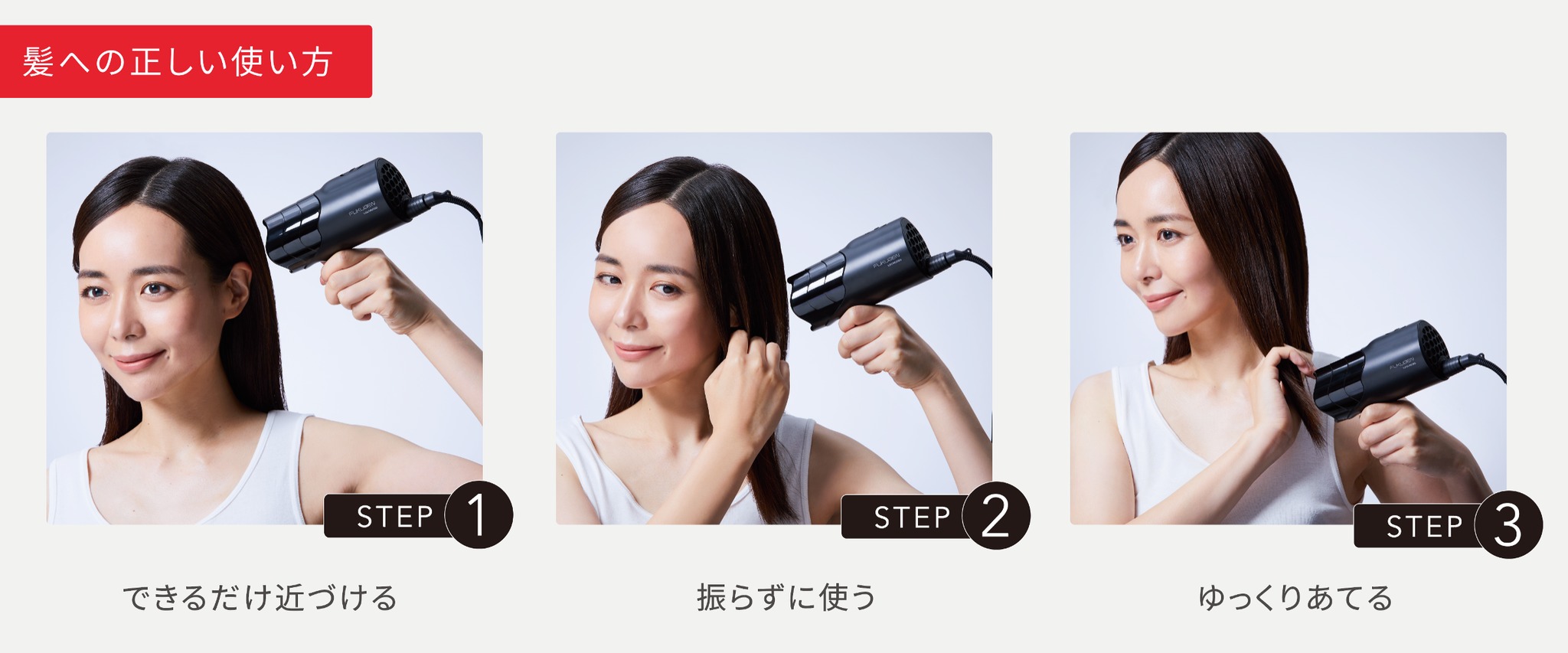 髪への正しい使い方

FUKUJIN

STEP 1

できるだけ近づける

FUKUJIN

STEP 2

振らずに使う

FUKUJIN

STEP 3

ゆっくりあてる