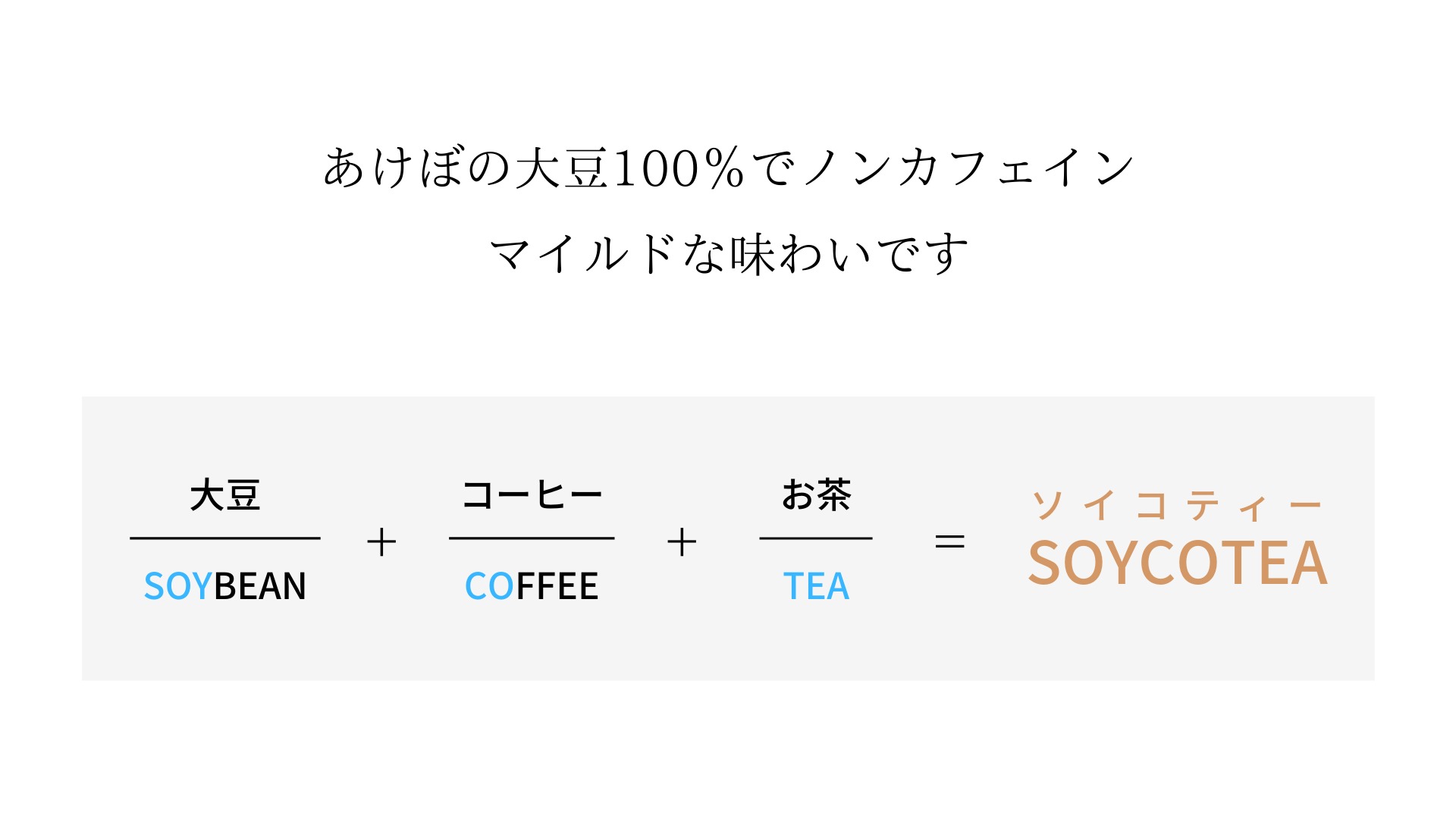 あけぼの大豆100%でノンカフェイン
マイルドな味わいです

大豆
SOYBEAN

+

コーヒー
COFFEE

+

お茶
TEA

=

ソイコティー
SOYCOTEA