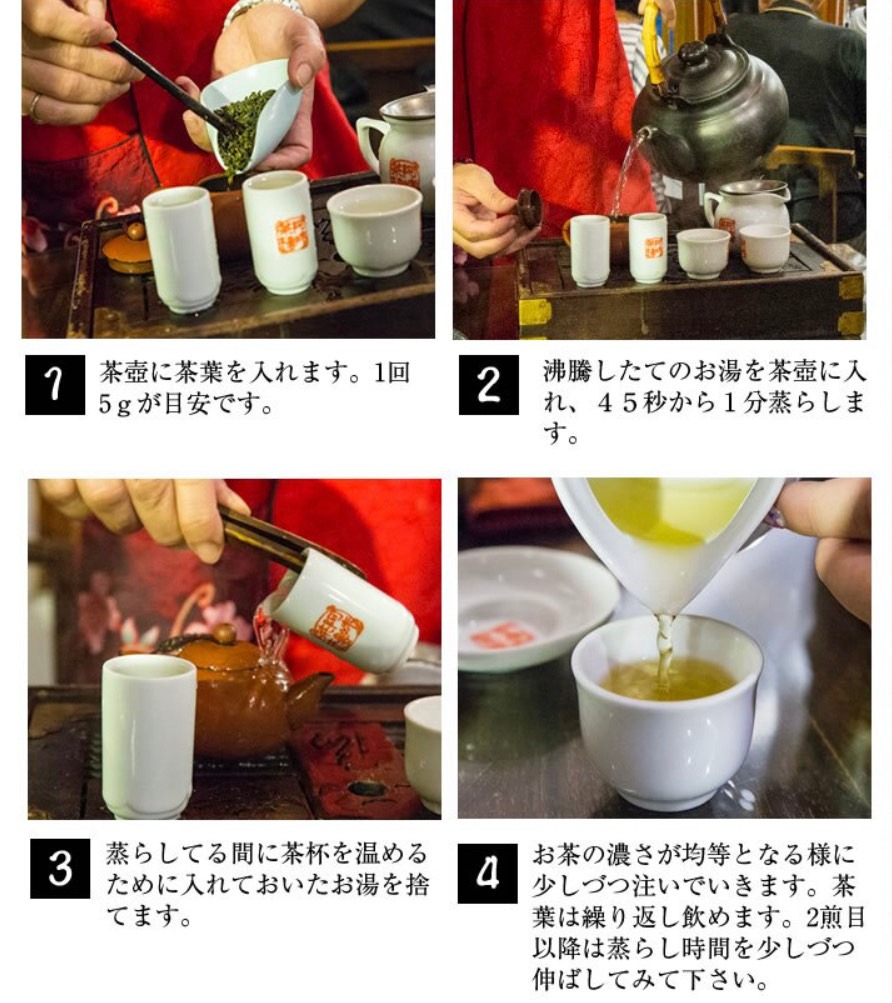 1
茶壺に茶葉を入れます。1回5gが目安です。

2
沸騰したてのお湯を茶壺に入れ、45秒から1分蒸らします。

3
蒸らしてる間に茶杯を温めるために入れておいたお湯を捨てます。

4
お茶の濃さが均等となる様に少しづつ注いでいきます。茶葉は繰り返し飲めます。2煎目以降は蒸らし時間を少しづつ伸ばしてみて下さい。