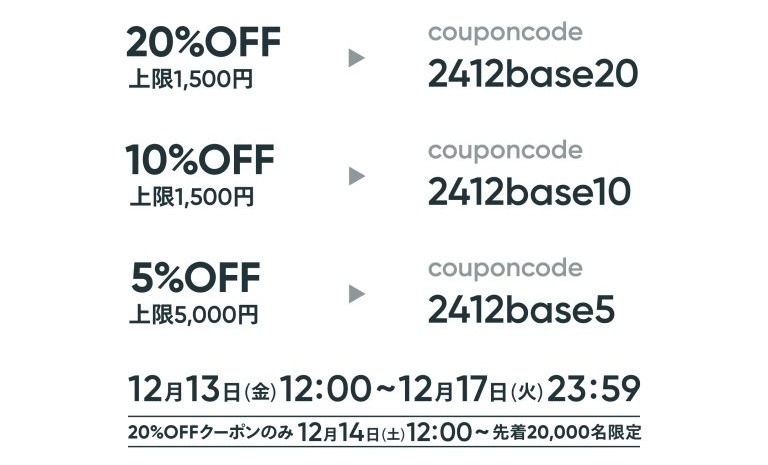 20%OFF
上限1,500円

▶

couponcode
2412base20

10%OFF
上限1,500円

▶

couponcode
2412base10

5%OFF
上限5,000円

▶

couponcode
2412base5

12月13日(金)12:00~12月17日(火)23:59

20%OFFクーポンのみ 12月14日(土)12:00~先着20,000名限定