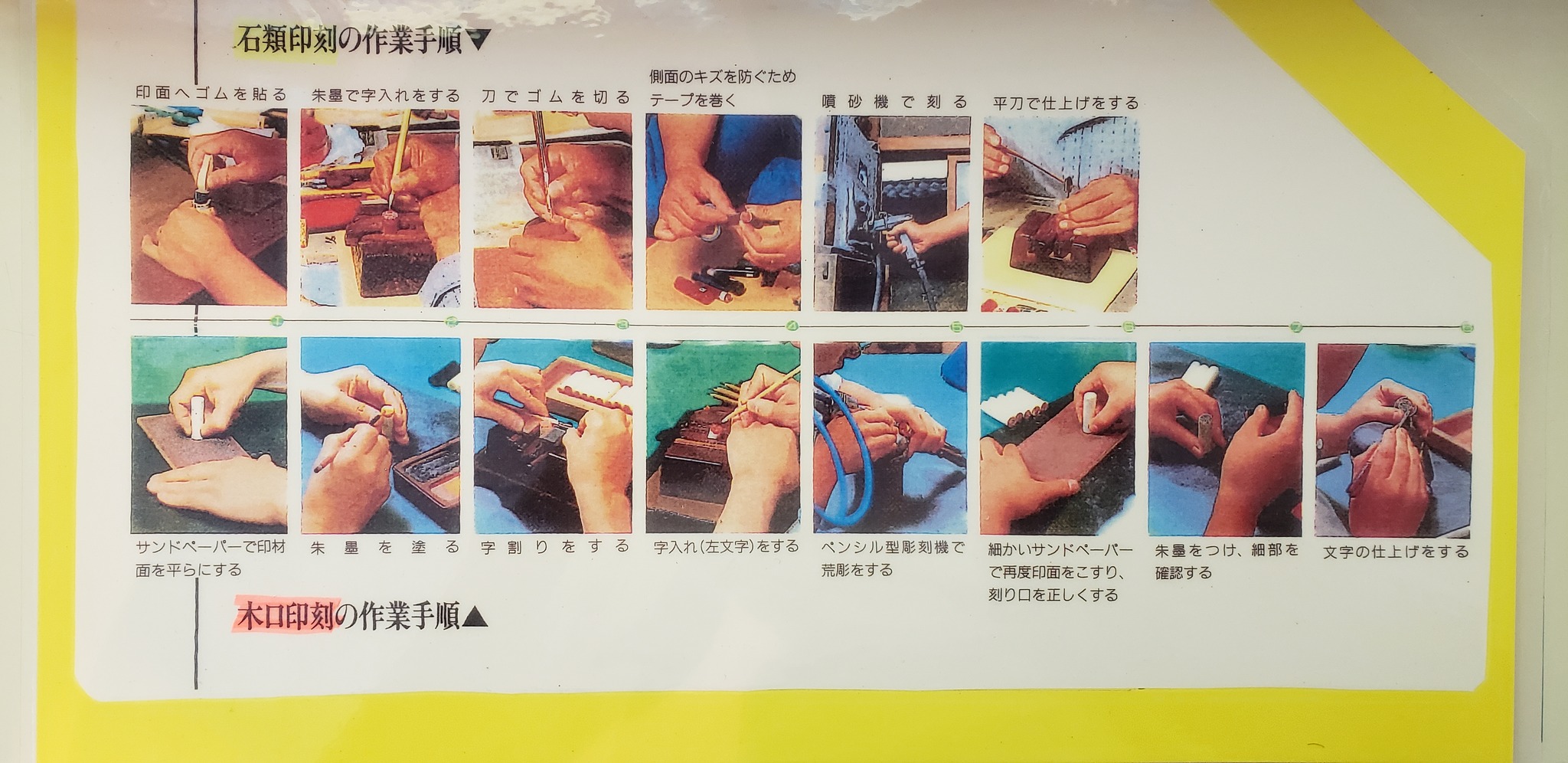 石類印刻の作業手順▼

印面へゴムを貼る

朱墨で字入れをする

刀でゴムを切る

側面のキズを防ぐためテープを巻く

噴砂機で刻る

平刀で仕上げをする

サンドペーパーで印材面を平らにする

朱墨を塗る

字割りをする

字入れ(左文字)をする

ペンシル型彫刻機で荒彫をする

細かいサンドペーパーで再度印面をこすり、刻り口を正しくする

朱墨をつけ、細部を確認する

文字の仕上げをする

木口印刻の作業手順▲