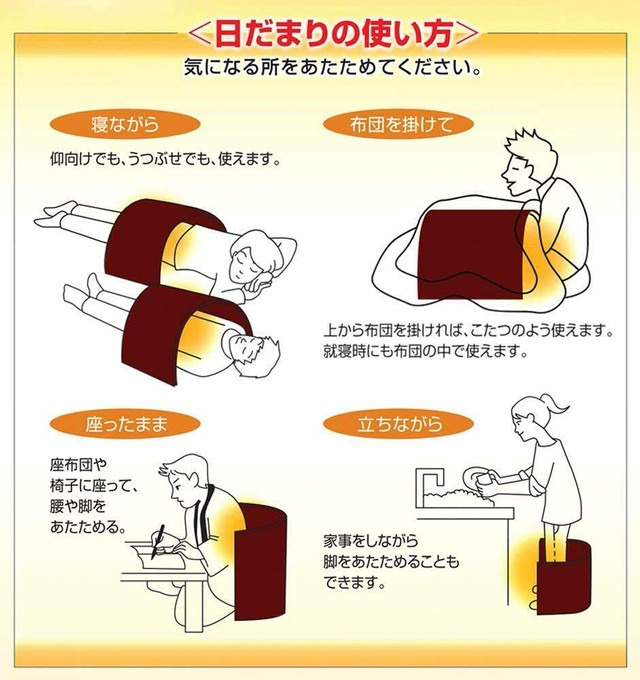 ＜日だまりの使い方＞
気になる所をあたためてください。

寝ながら

仰向けでも、うつぶせでも、使えます。

布団を掛けて

上から布団を掛ければ、こたつのよう使えます。
就寝時にも布団の中で使えます。

座ったまま

座布団や
椅子に座って、
腰や脚を
あたためる。

立ちながら

家事をしながら
脚をあたためることも
できます。