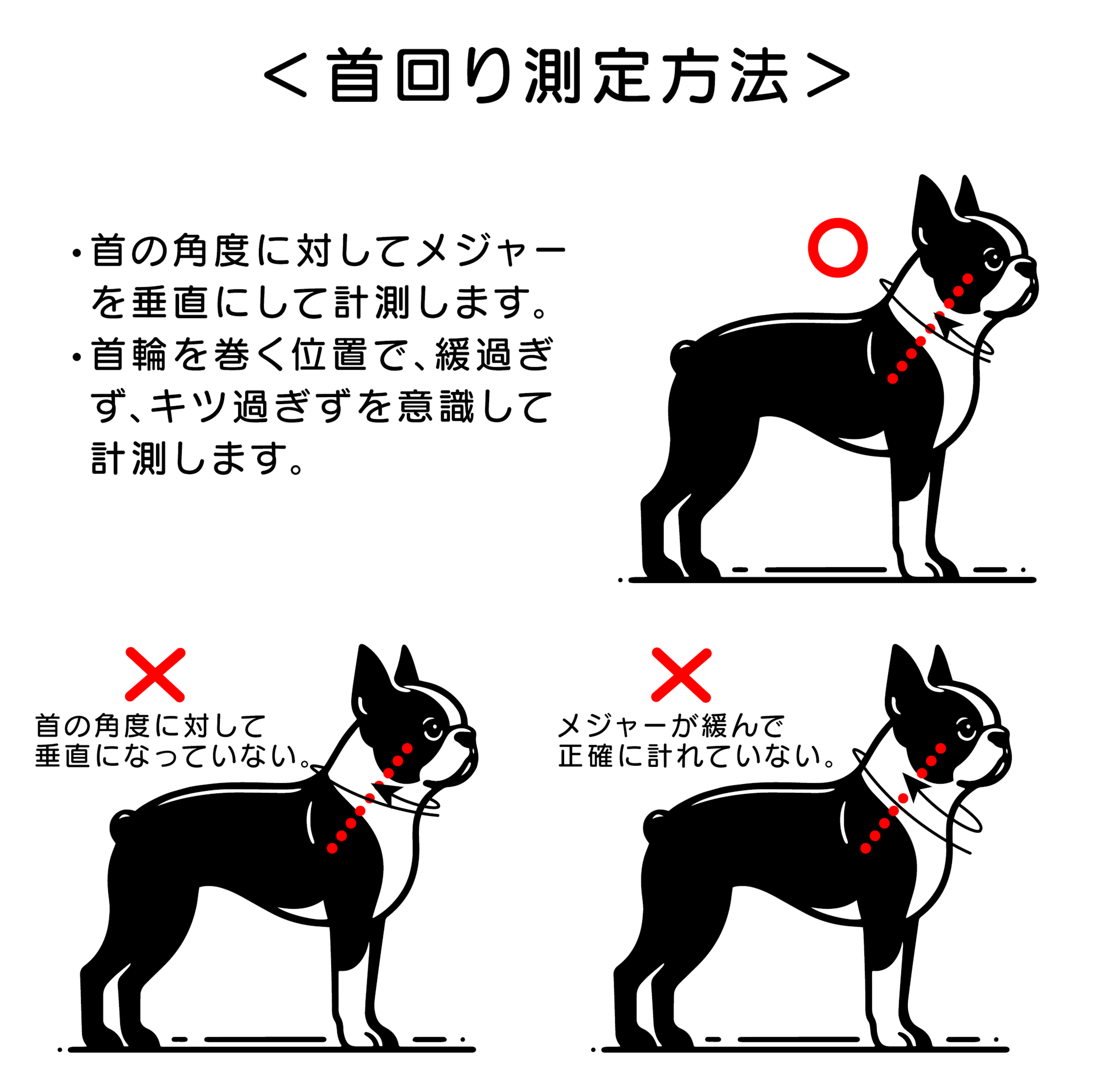 ＜首回り測定方法＞

・首の角度に対してメジャーを垂直にして計測します。
・首輪を巻く位置で、緩過ぎず、キツ過ぎずを意識して計測します。

○

×
首の角度に対して垂直になっていない。

×
メジャーが緩んで正確に計れていない。