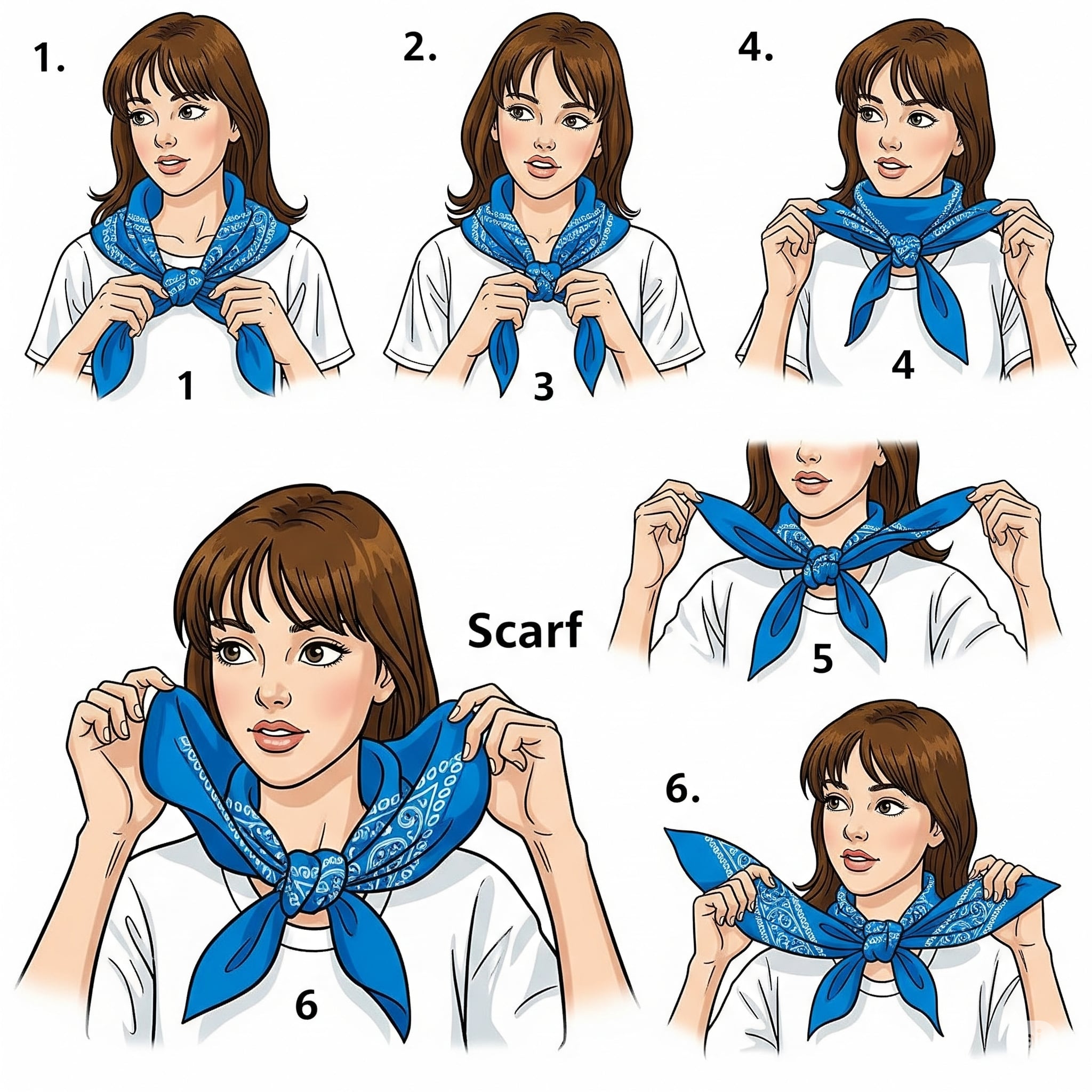 1.

1

2.

3

4.

4

Scarf

5

6

6.