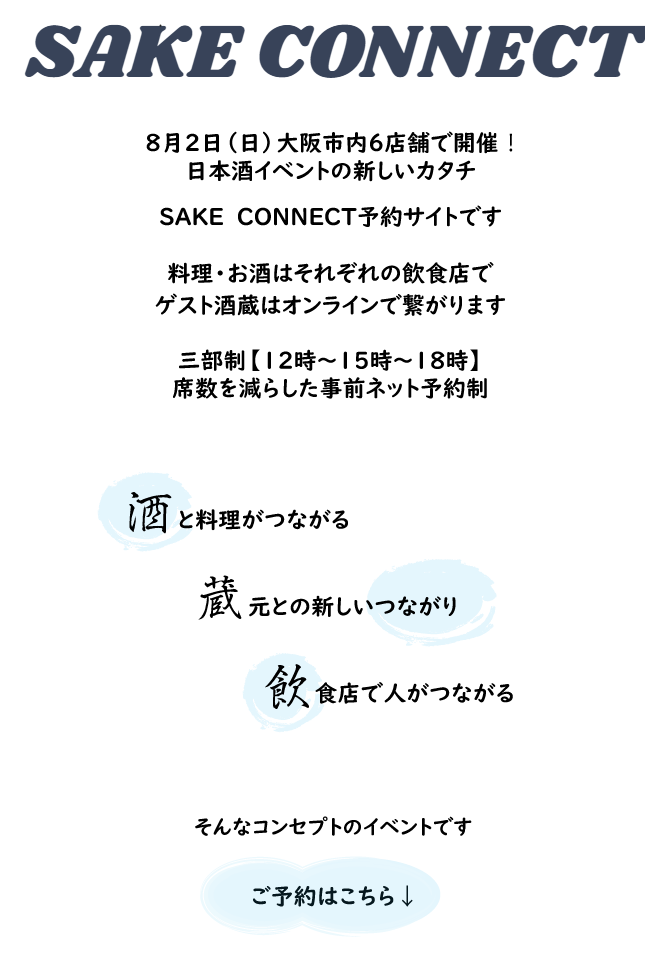 SAKE CONNECT

8月2日（日）大阪市内6店舗で開催！
日本酒イベントの新しいカタチ

SAKE CONNECT予約サイトです

料理・お酒はそれぞれの飲食店で
ゲスト酒蔵はオンラインで繋がります

三部制【12時～15時～18時】
席数を減らした事前ネット予約制

酒と料理がつながる

蔵元との新しいつながり

飲食店で人がつながる

そんなコンセプトのイベントです

ご予約はこちら↓